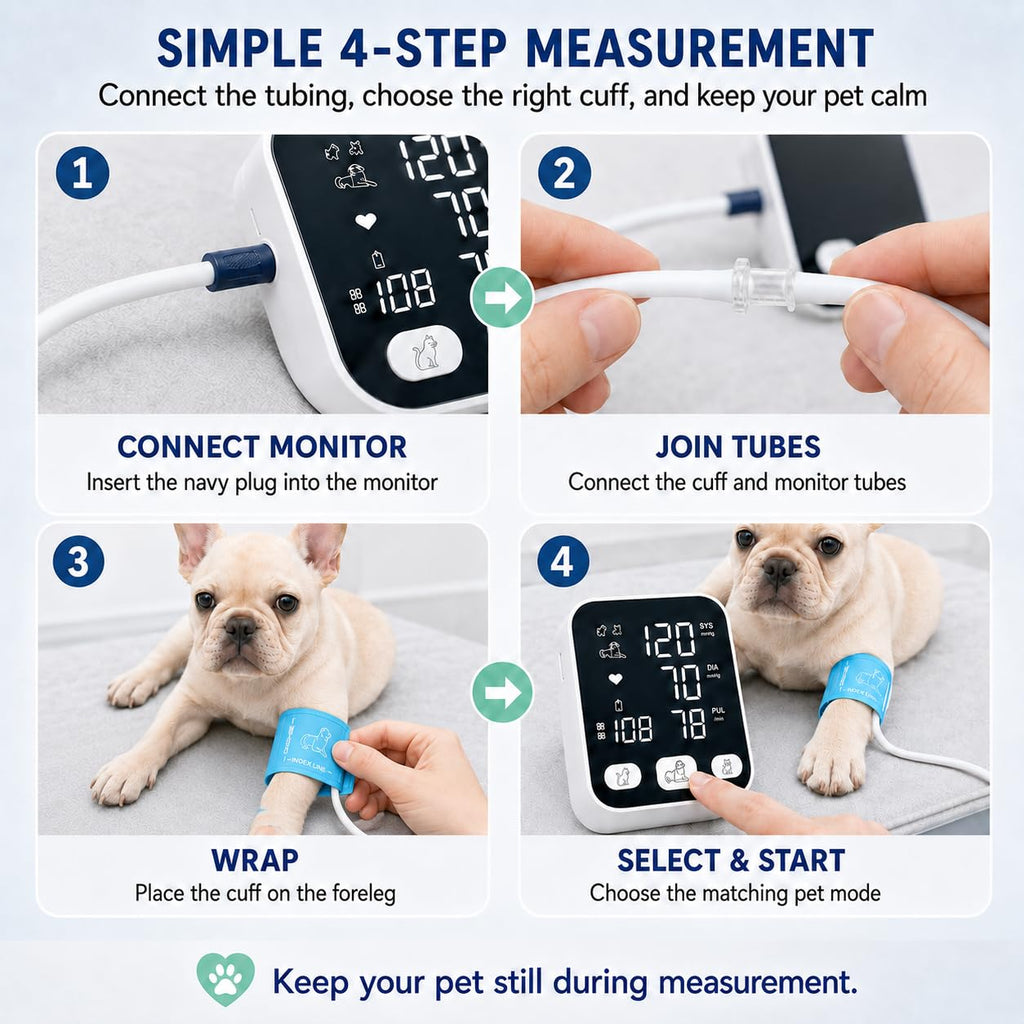 SIMPLE 4-STEP MEASUREMENT
Connect the tubing, choose the right cuff, and keep your pet calm

1
120
70
108

CONNECT MONITOR
Insert the navy plug into the monitor

2

JOIN TUBES
Connect the cuff and monitor tubes

3
INDEX LINE

WRAP
Place the cuff on the foreleg

4
120 SYS mmHg
70 DIA mmHg
108 78 PUL /min

SELECT & START
Choose the matching pet mode

Keep your pet still during measurement.