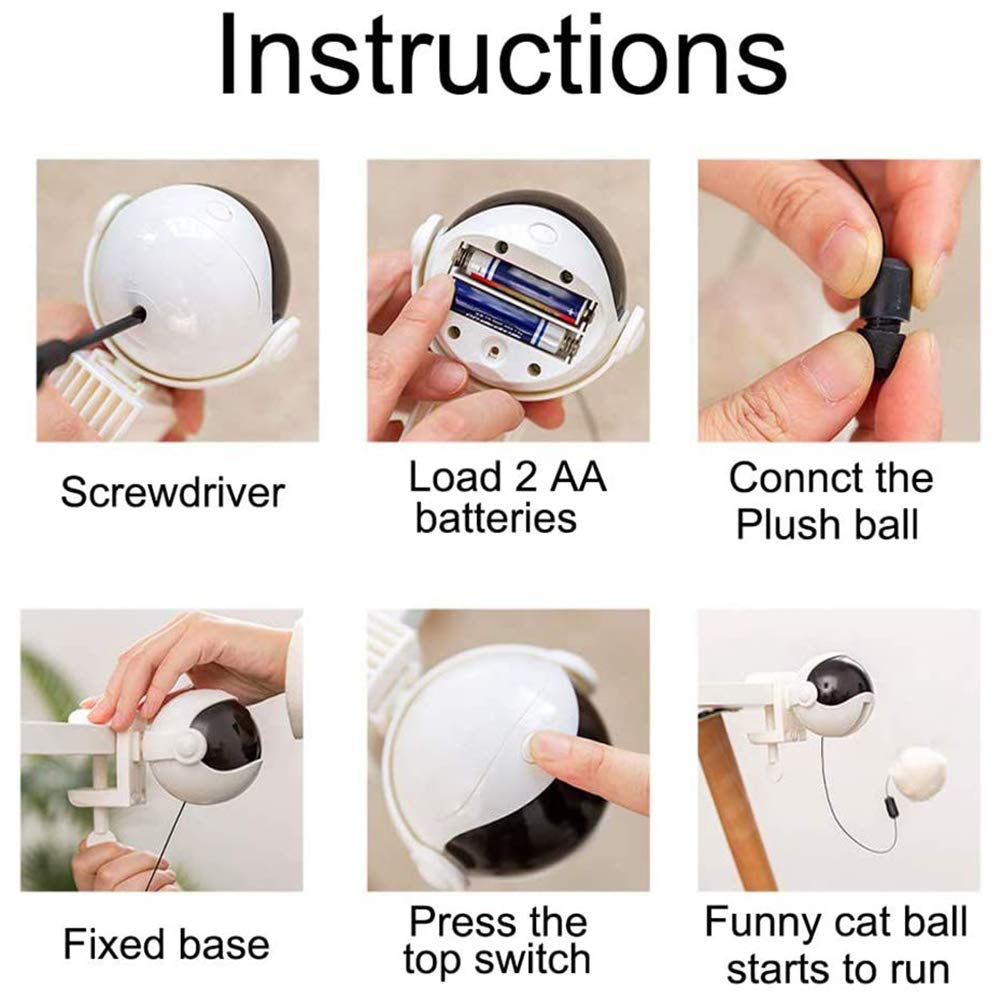 Instructions

Screwdriver

Load 2 AA batteries

Connct the Plush ball

Fixed base

Press the top switch

Funny cat ball starts to run